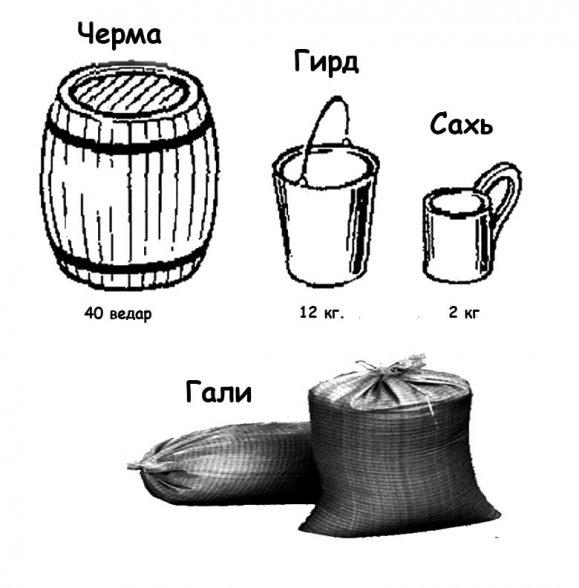 Черма

Гирд

Сахь

40 ведар

12 кг.

2 кг

Гали